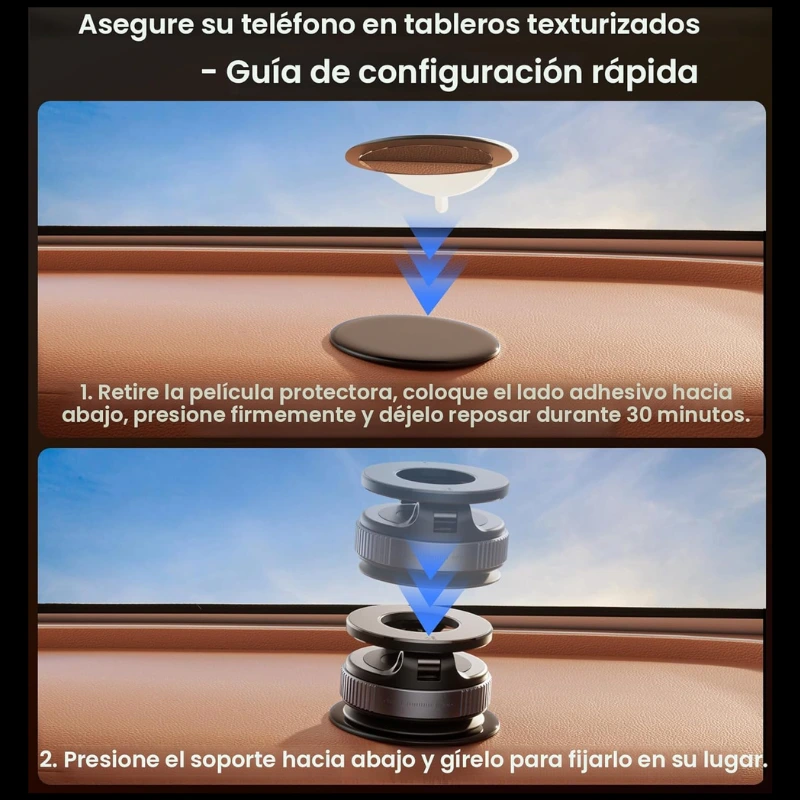 Asegure su teléfono en tableros texturizados
- Guía de configuración rápida

1. Retire la película protectora, coloque el lado adhesivo hacia abajo, presione firmemente y déjelo reposar durante 30 minutos.

2. Presione el soporte hacia abajo y gírelo para fijarlo en su lugar.